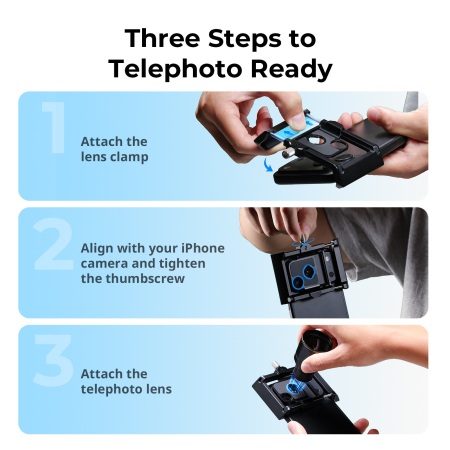 Three Steps to Telephoto Ready

1

Attach the lens clamp

2

Align with your iPhone camera and tighten the thumbscrew

3

Attach the telephoto lens